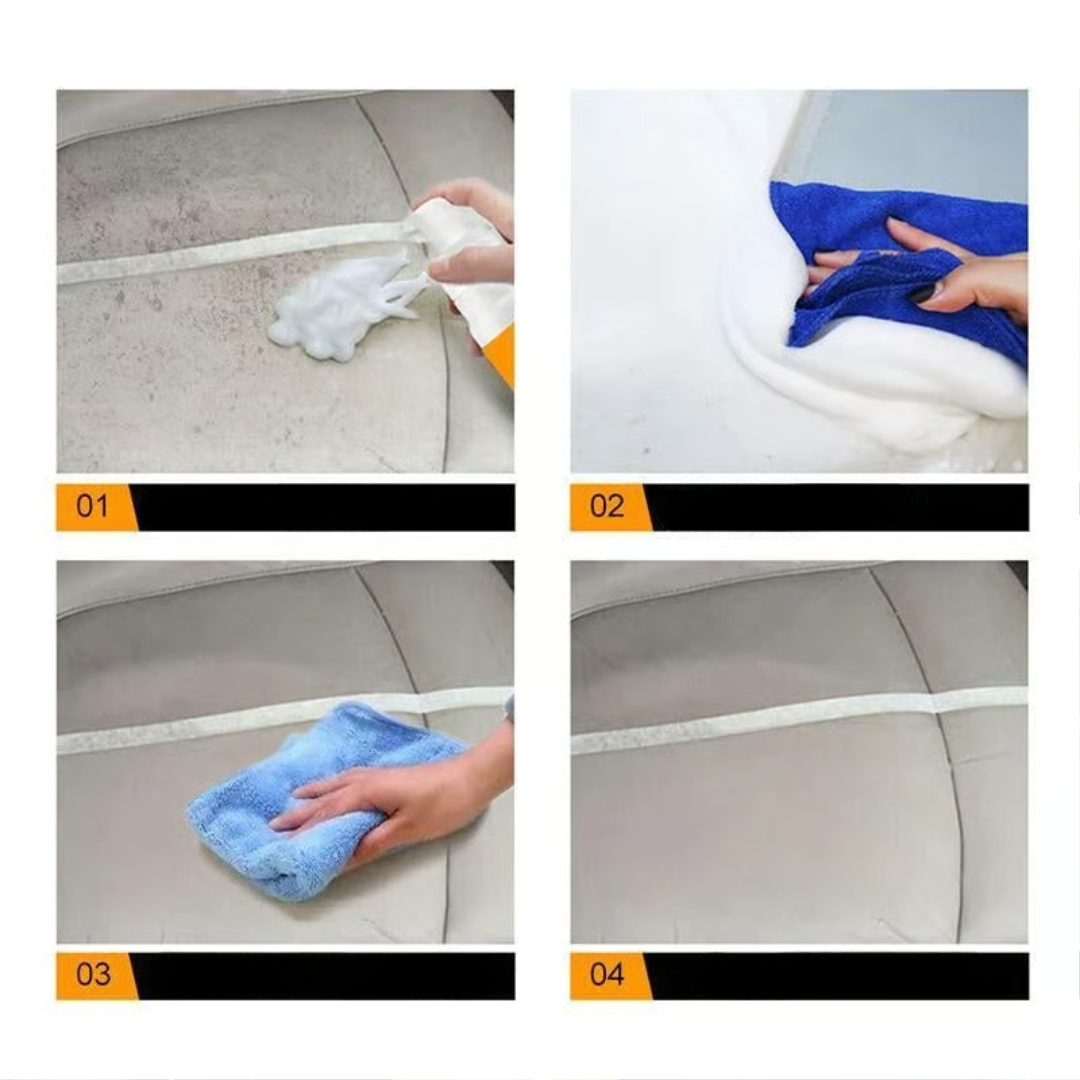 01

02

03

04