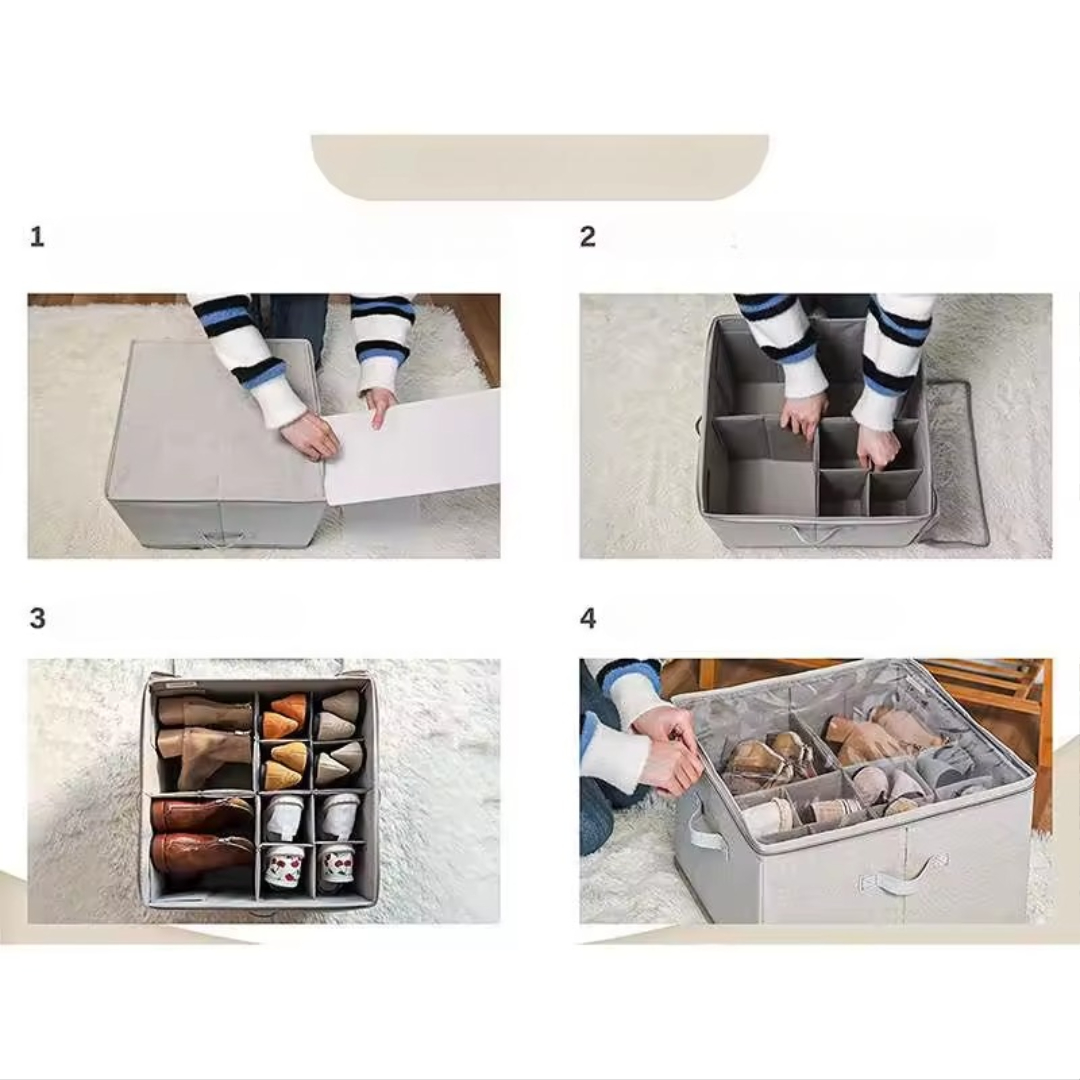 1

2

3

4