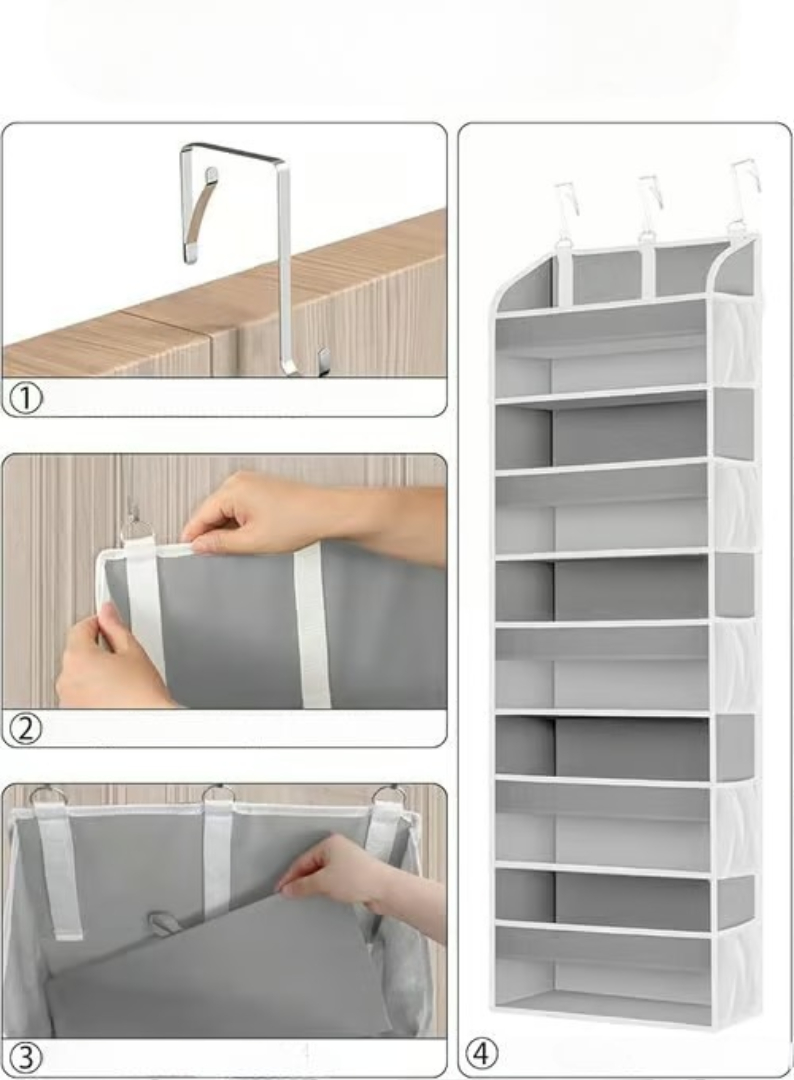 ①

②

③

④