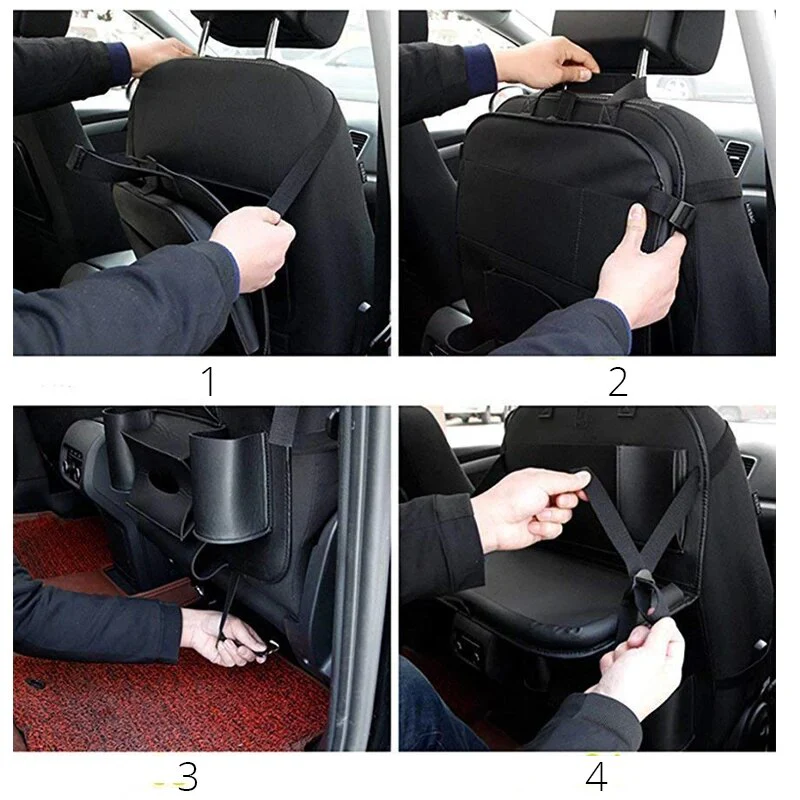 1

2

3

4