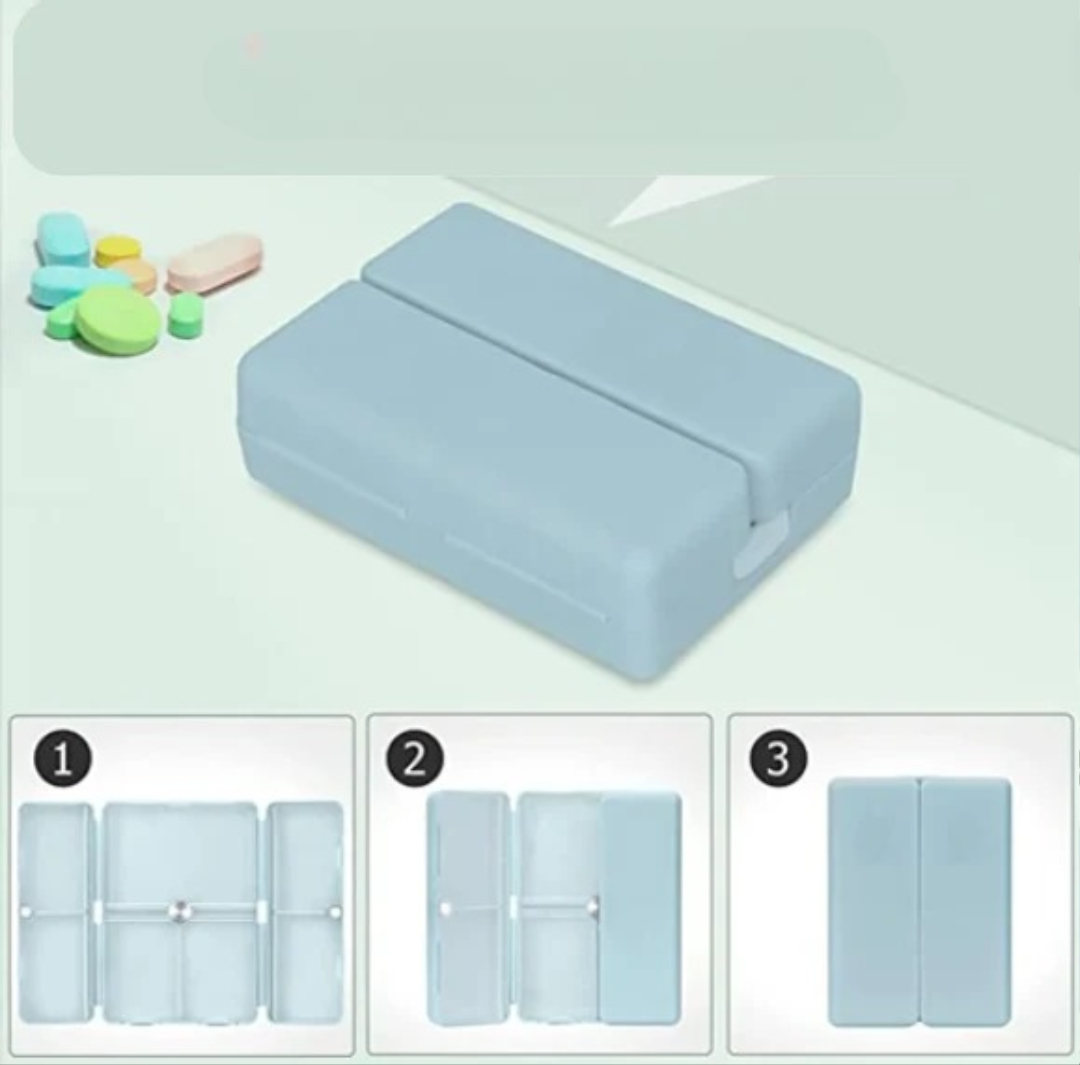 1

2

3