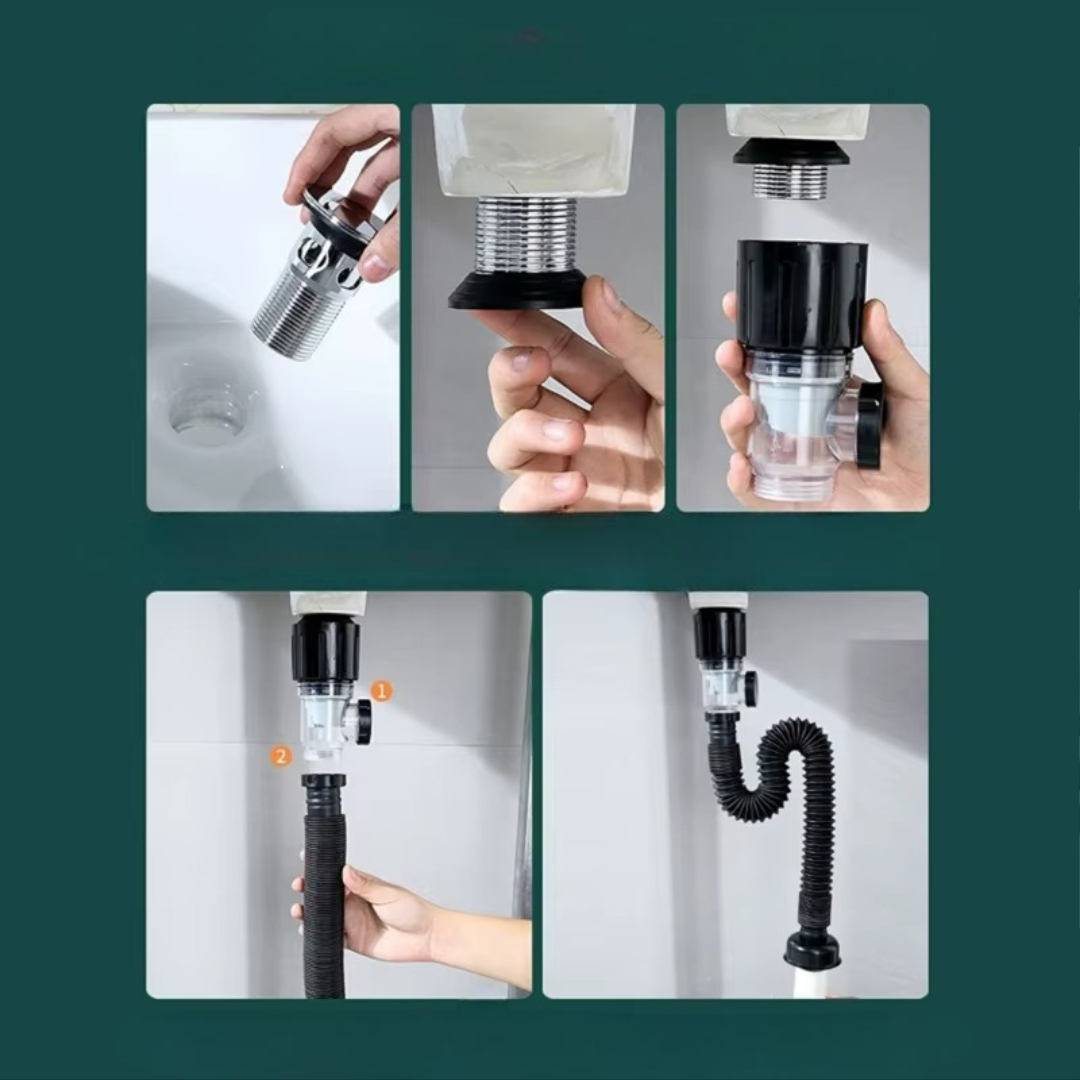 1
2