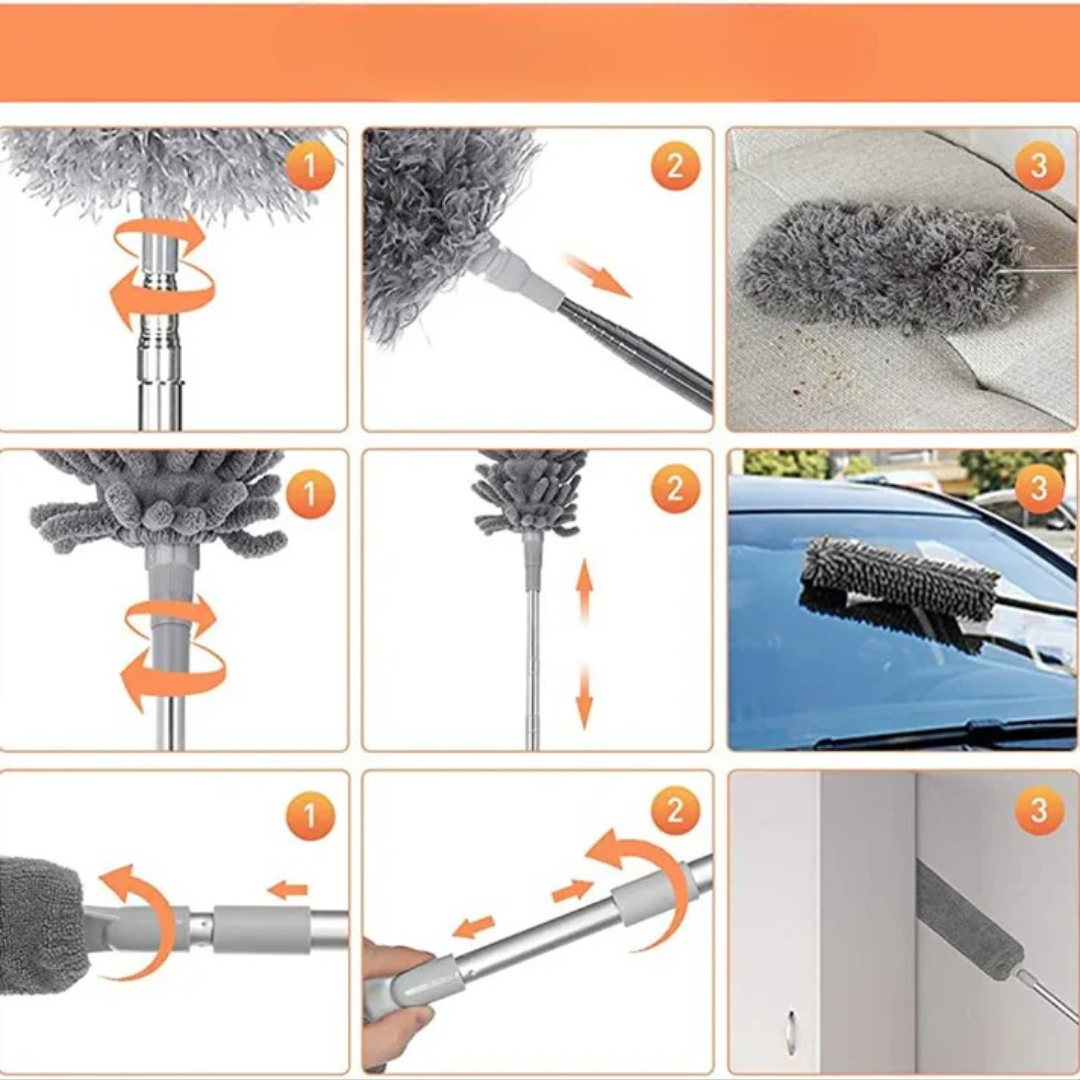 1
2
3
1
2
3
1
2
3