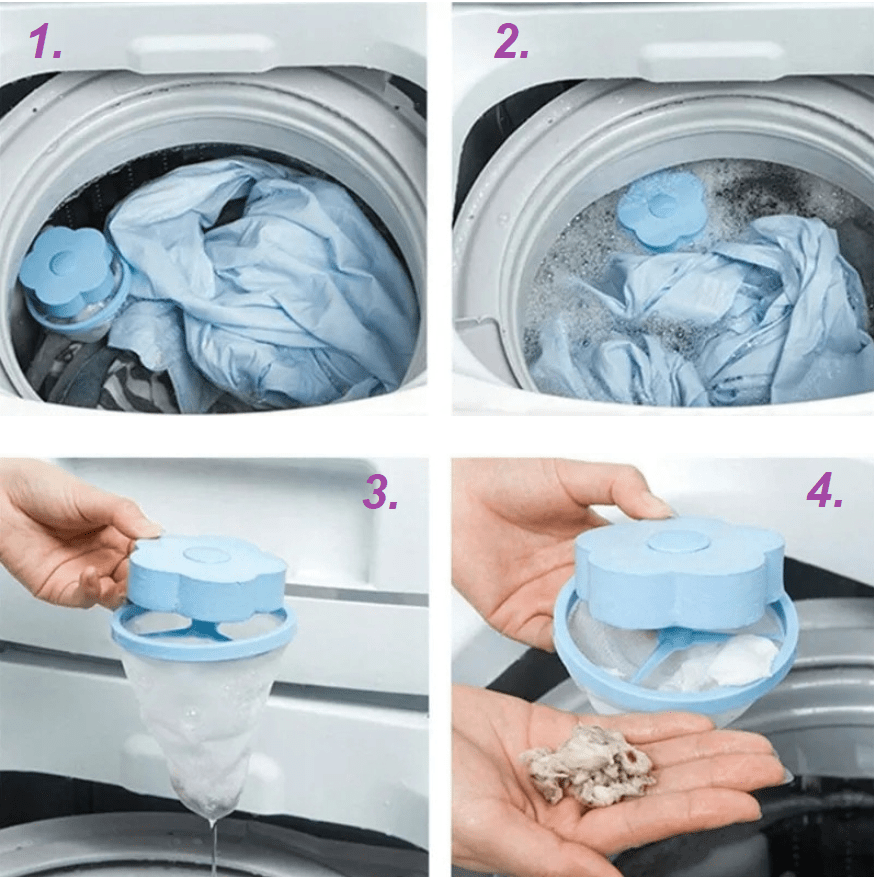 1.

2.

3.

4.