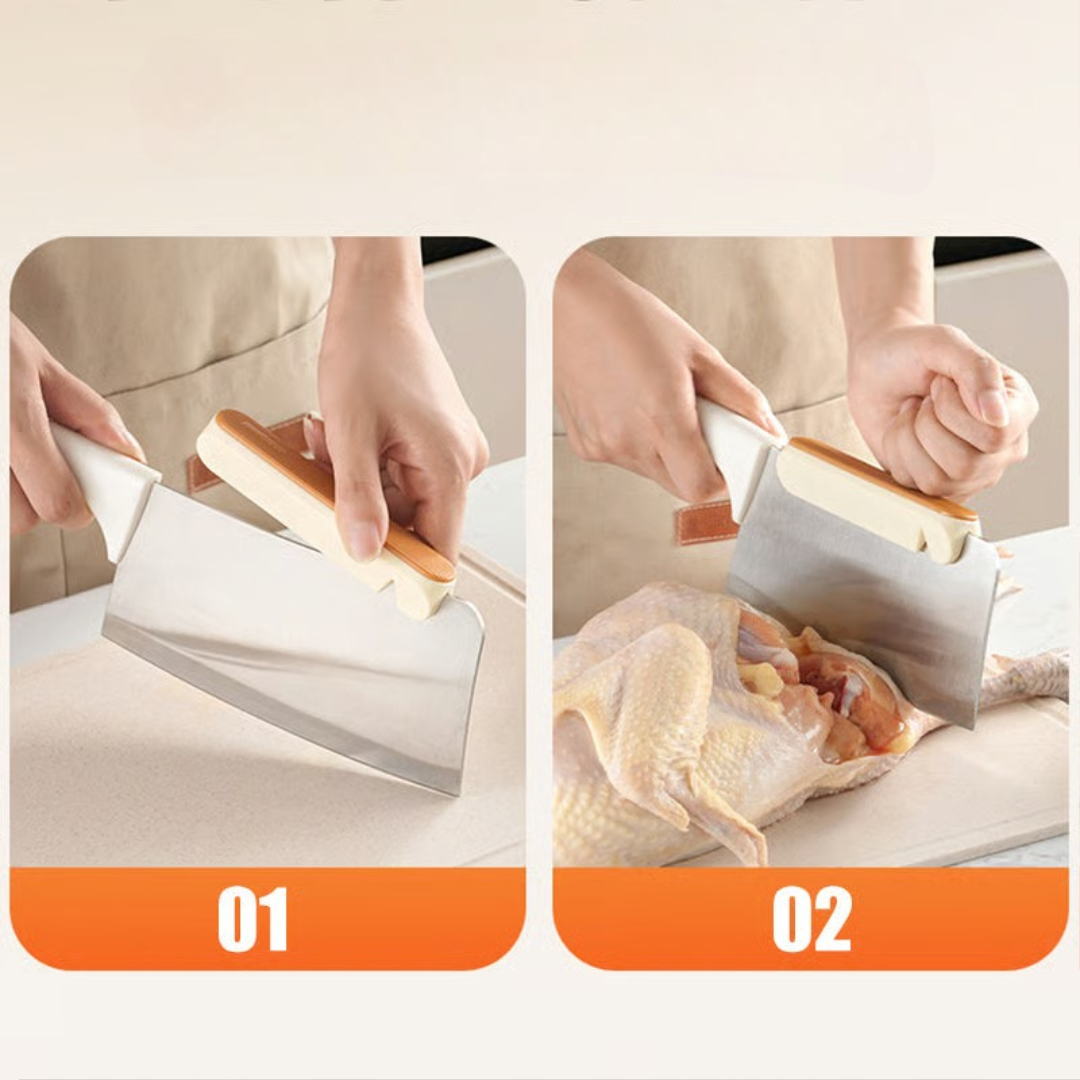 01

02