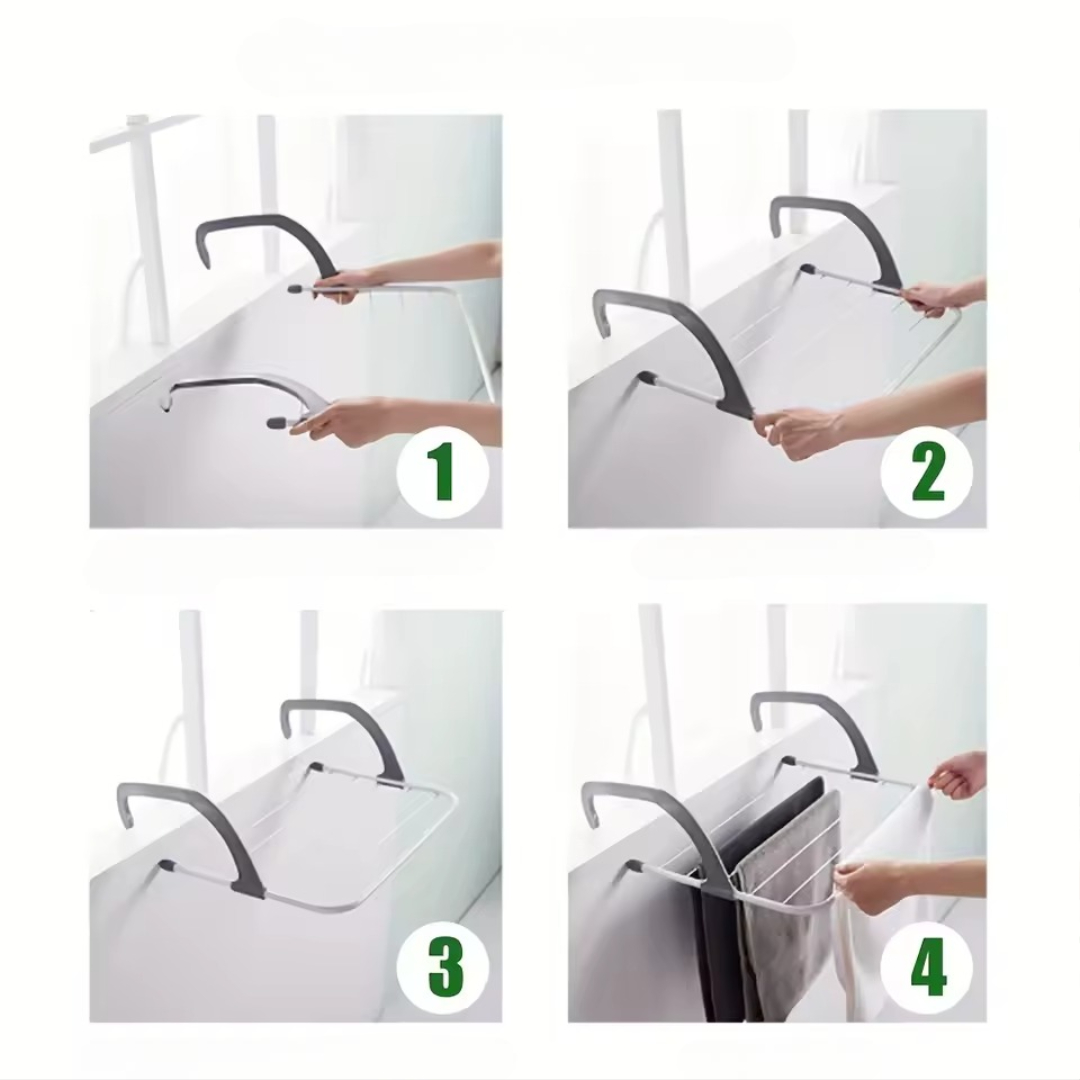 1

2

3

4