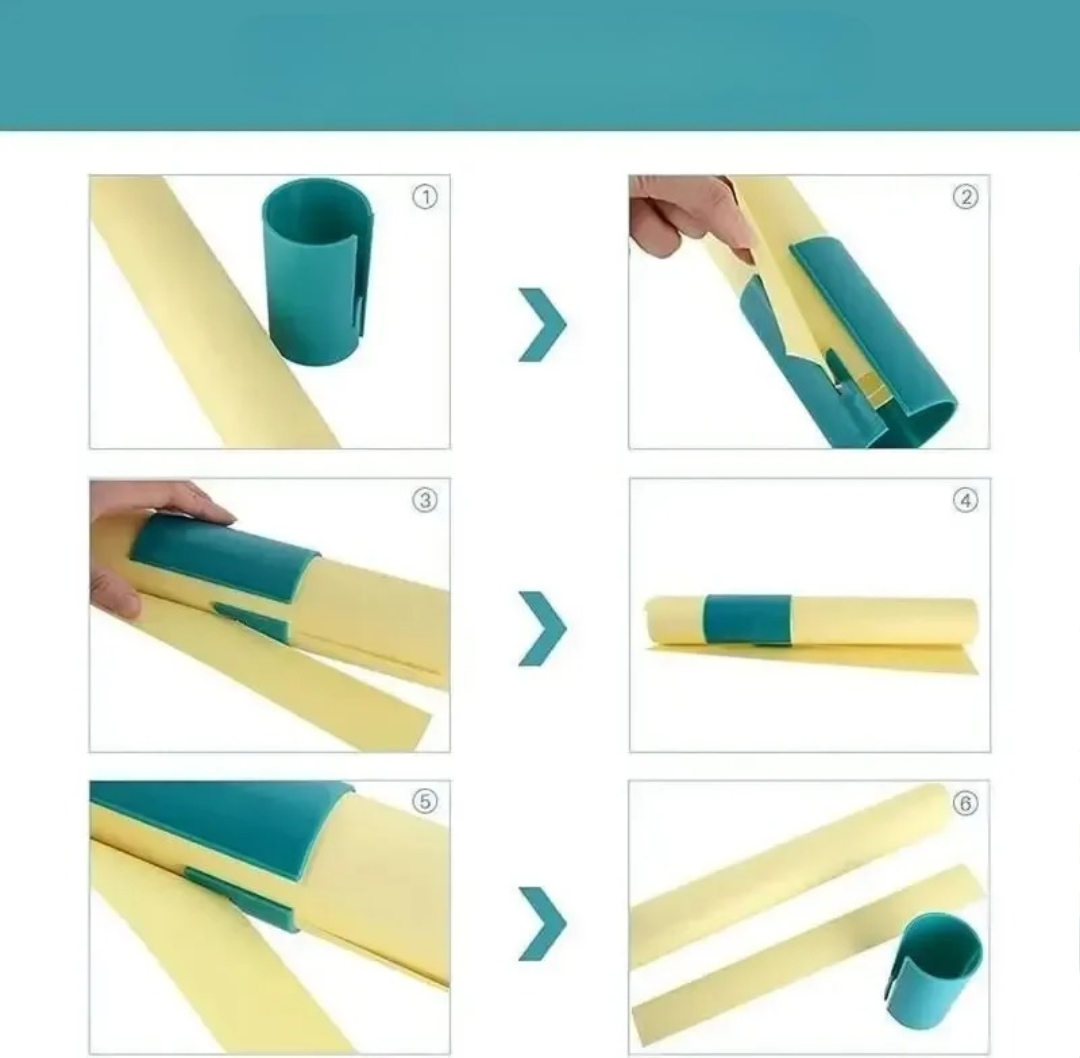 ①

②

③

④

⑤

⑥