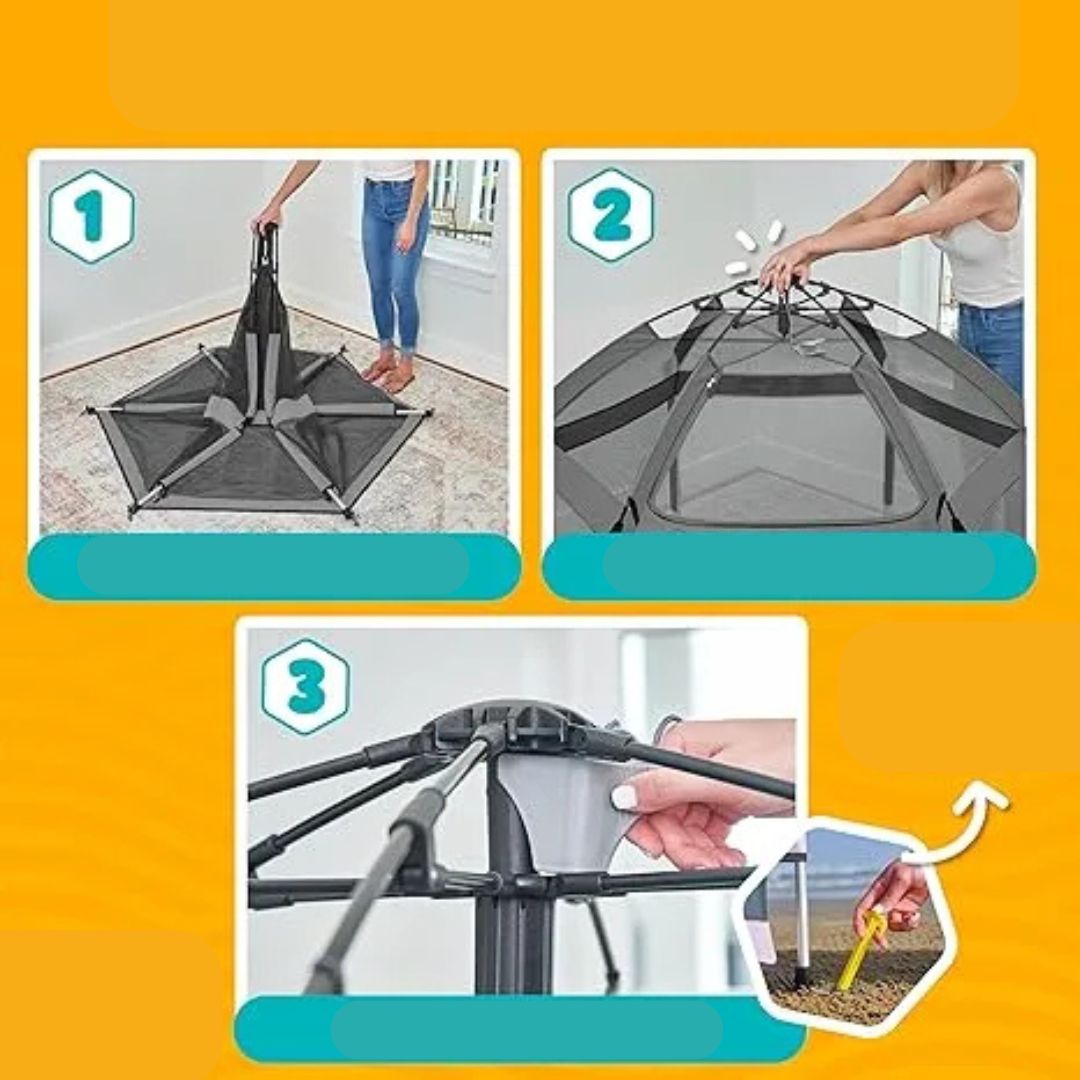 1

2

3