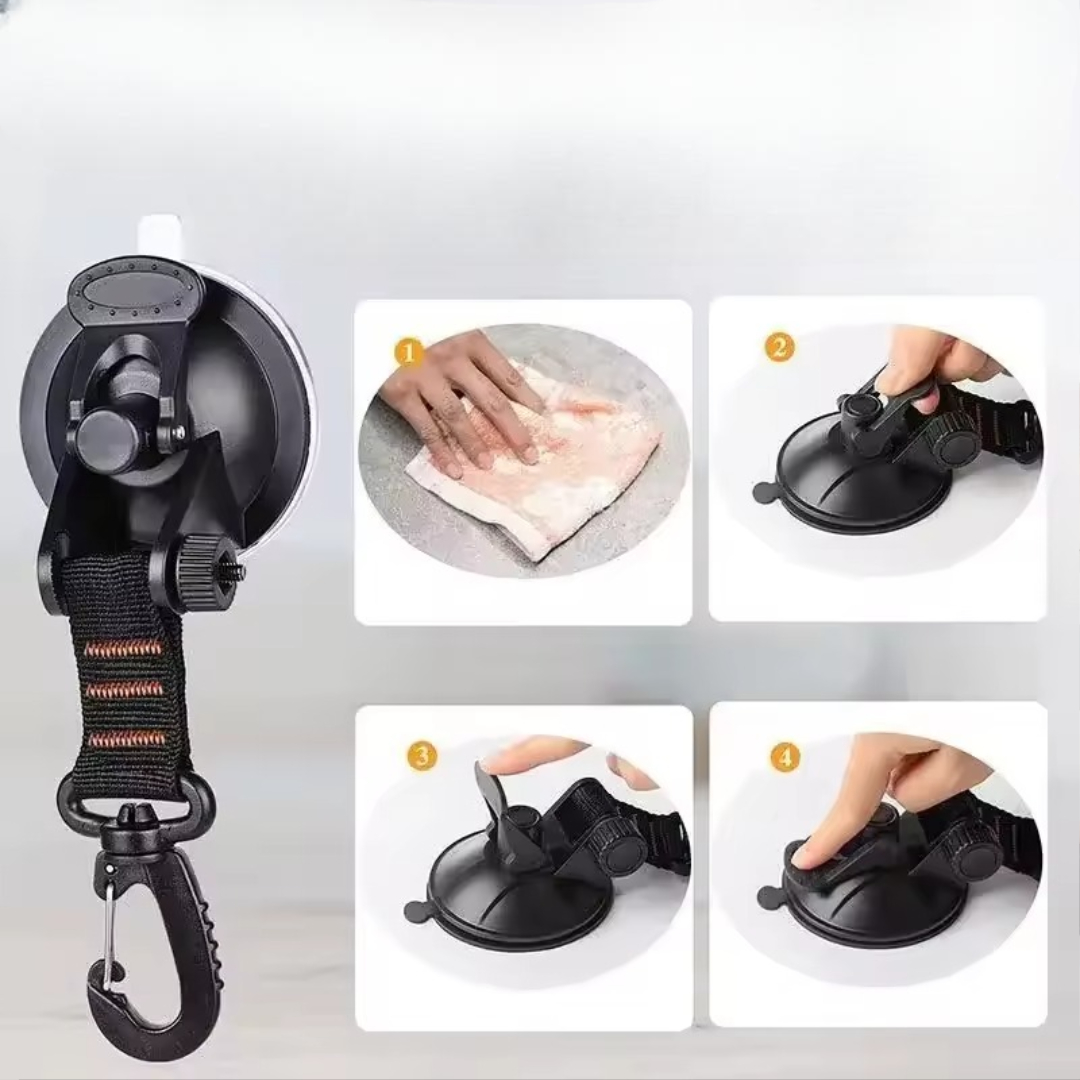 1

2

3

4