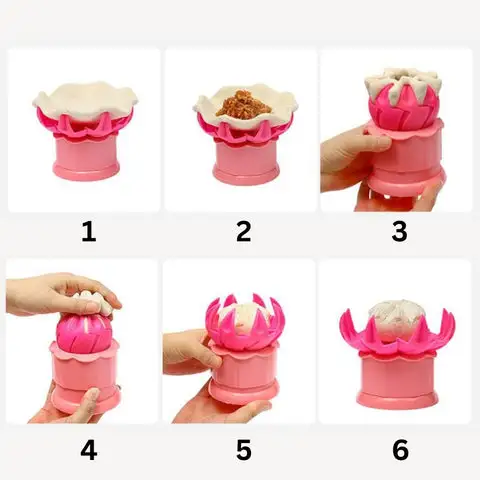 1

2

3

4

5

6