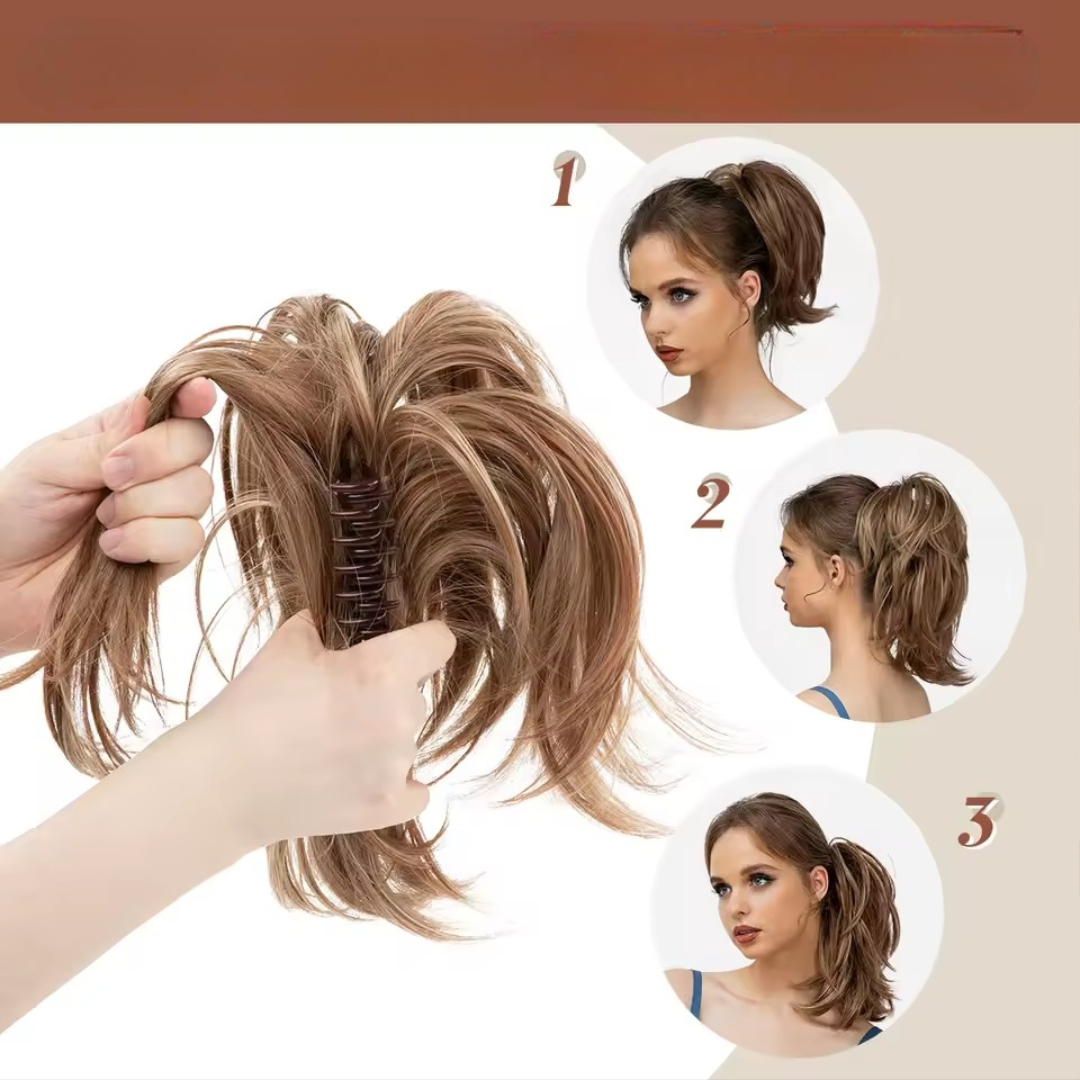 1

2

3